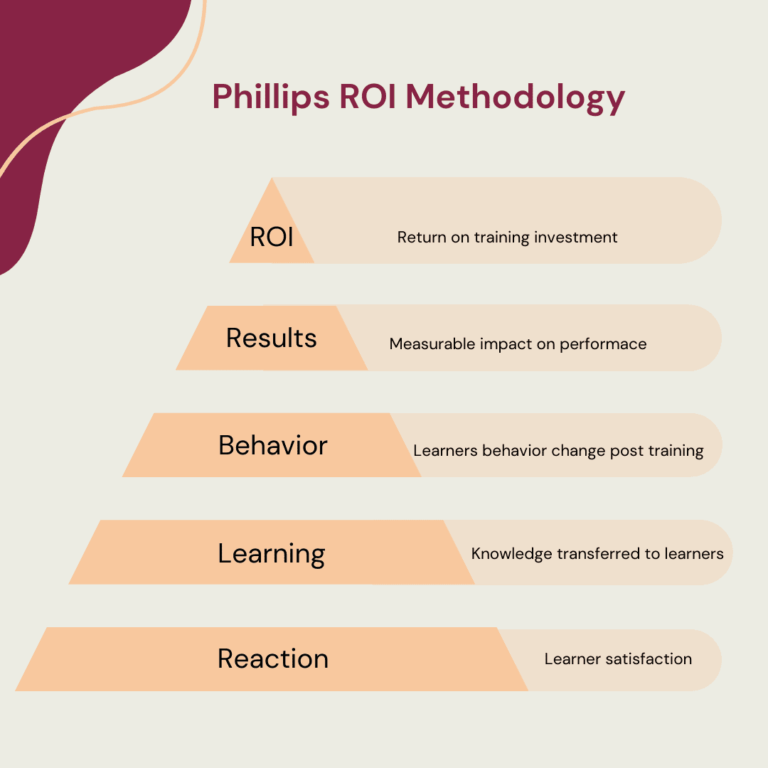 Phillips ROI Methodology

ROI Return on training investment

Results Measurable impact on performace

Behavior Learners behavior change post training

Learning Knowledge transferred to learners

Reaction Learner satisfaction